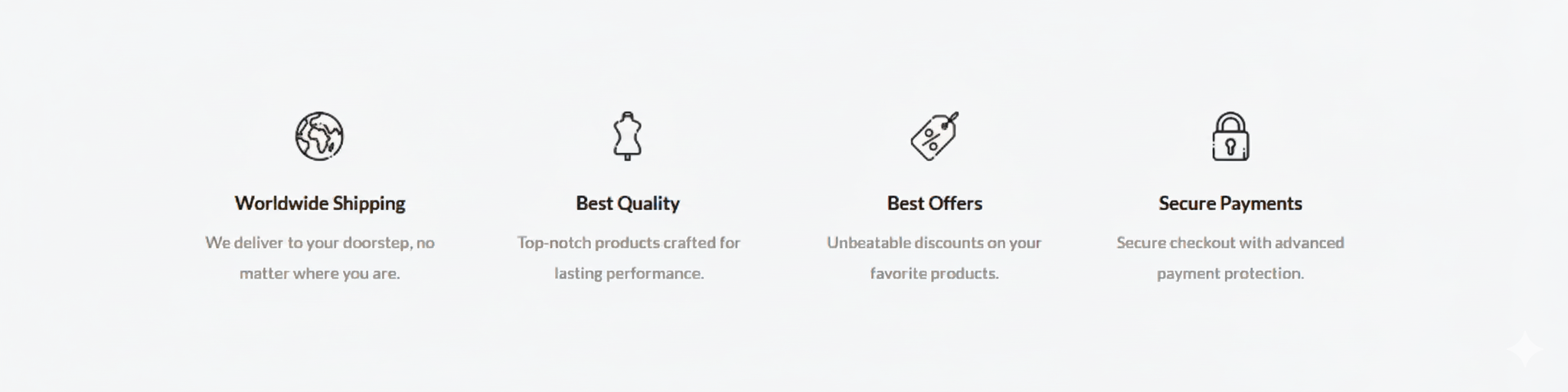 Worldwide Shipping

We deliver to your doorstep, no matter where you are.

Best Quality

Top-notch products crafted for lasting performance.

Best Offers

Unbeatable discounts on your favorite products.

Secure Payments

Secure checkout with advanced payment protection.